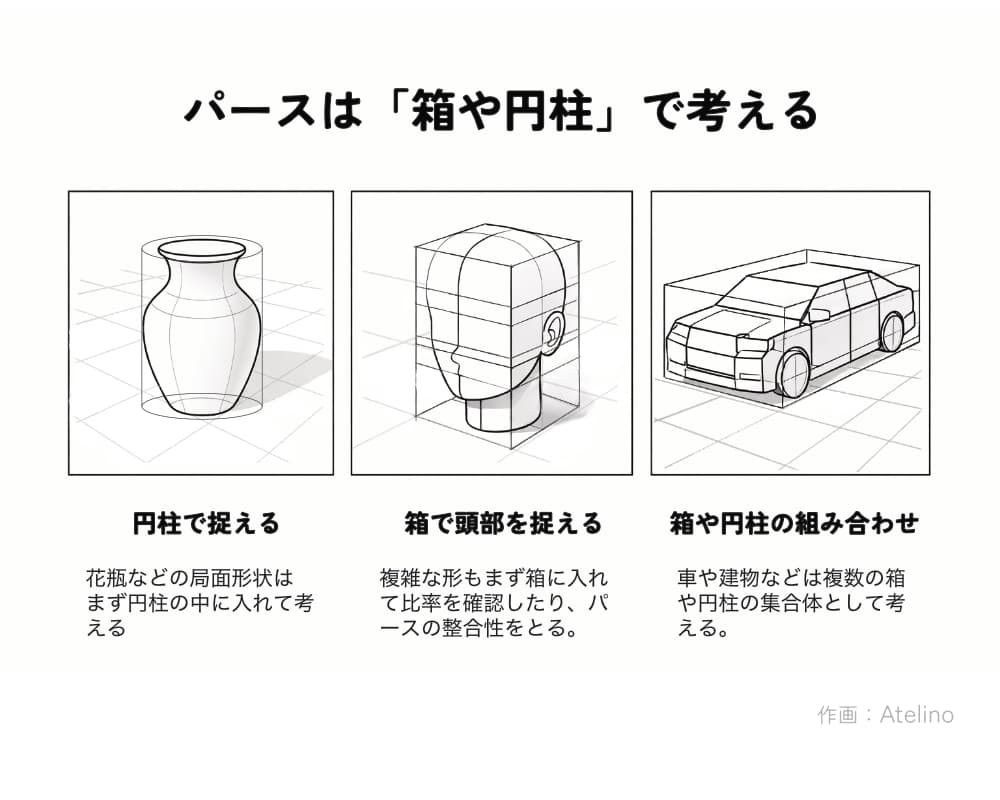 パースは「箱や円柱」で考える

円柱で捉える

花瓶などの局面形状はまず円柱の中に入れて考える

箱で頭部を捉える

複雑な形もまず箱に入れて比率を確認したり、パースの整合性をとる。

箱や円柱の組み合わせ

車や建物などは複数の箱や円柱の集合体として考える。

作画：Atelino